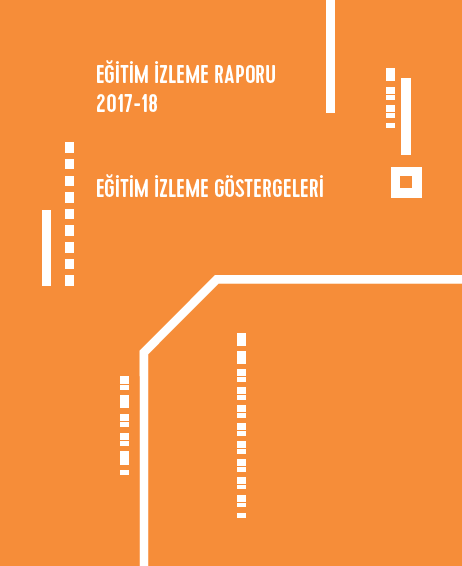 EĞİTİM İZLEME RAPORU
2017-18

EĞİTİM İZLEME GÖSTERGELERİ